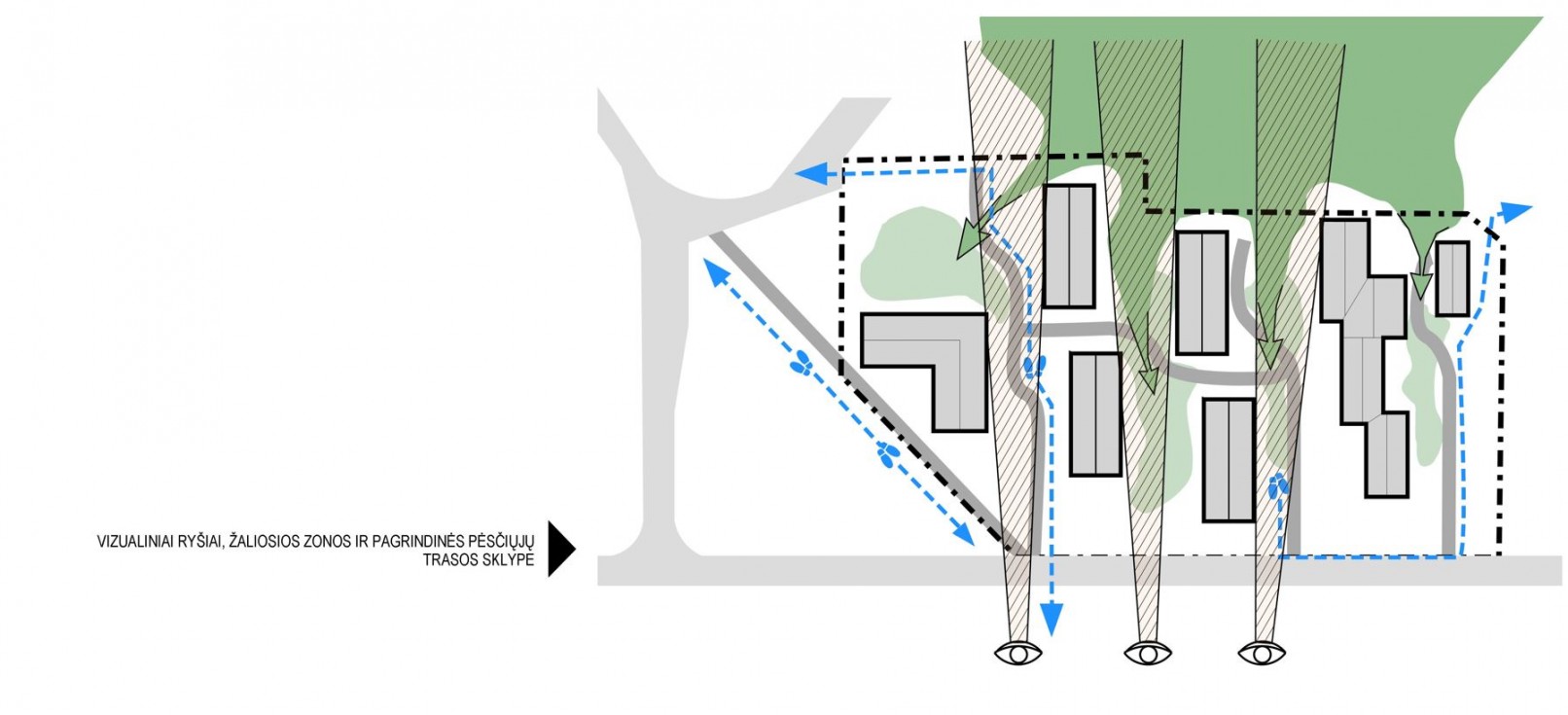 VIZUALINIAI RYŠIAI, ŽALIOSIOS ZONOS IR PAGRINDINĖS PĖSČIŲJŲ TRASOS SKLYPE