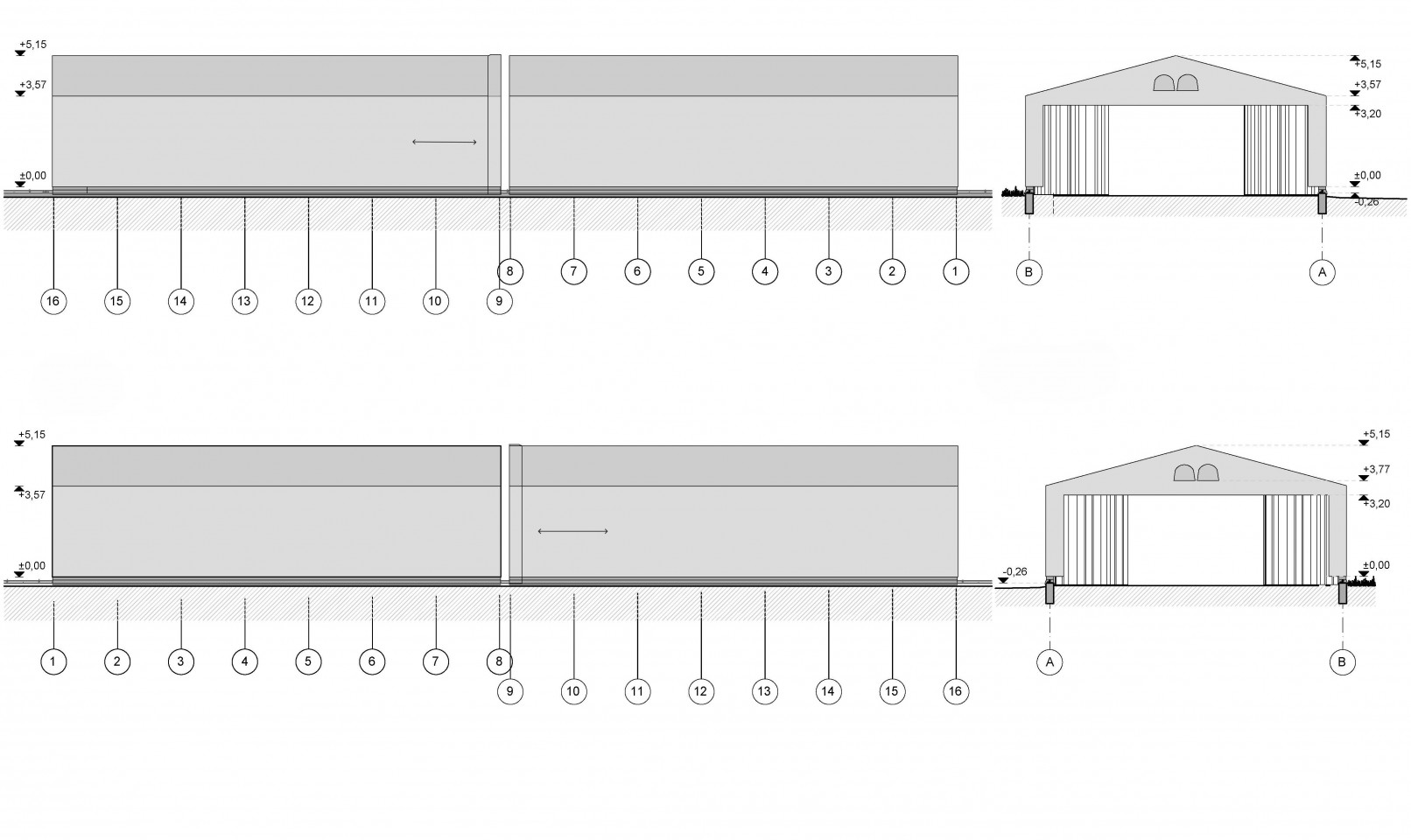 +5,15
+3,57
±0,00
8 7 6 5 4 3 2 1
16 15 14 13 12 11 10 9
+5,15
+3,57
+3,20
±0,00
-0,26
B A

+5,15
+3,57
±0,00
1 2 3 4 5 6 7 8
9 10 11 12 13 14 15 16
+5,15
+3,77
+3,20
-0,26
±0,00
A B